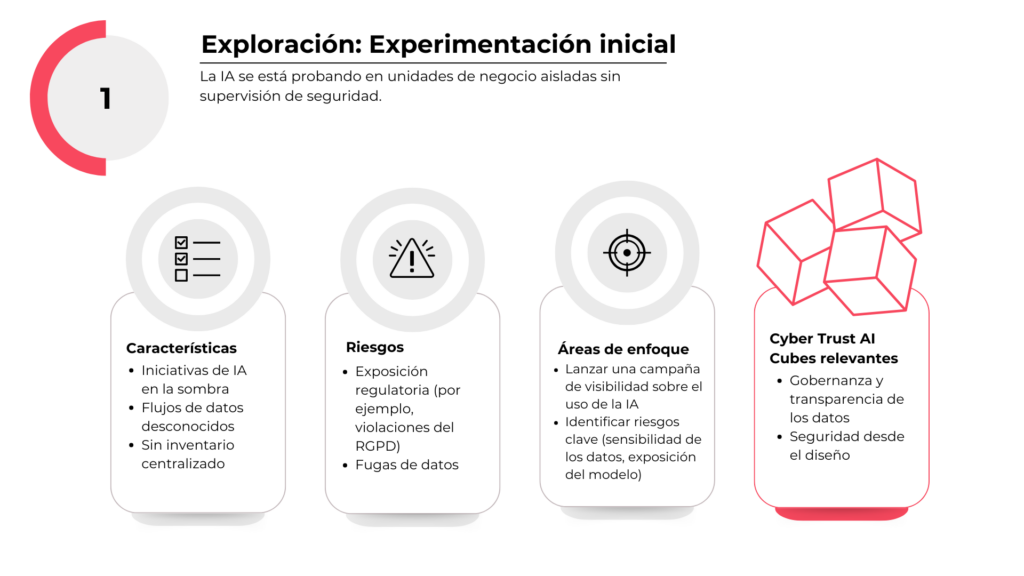 1

Exploración: Experimentación inicial

La IA se está probando en unidades de negocio aisladas sin supervisión de seguridad.

Características
• Iniciativas de IA en la sombra
• Flujos de datos desconocidos
• Sin inventario centralizado

Riesgos
• Exposición regulatoria (por ejemplo, violaciones del RGPD)
• Fugas de datos

Áreas de enfoque
• Lanzar una campaña de visibilidad sobre el uso de la IA
• Identificar riesgos clave (sensibilidad de los datos, exposición del modelo)

Cyber Trust AI Cubes relevantes
• Gobernanza y transparencia de los datos
• Seguridad desde el diseño